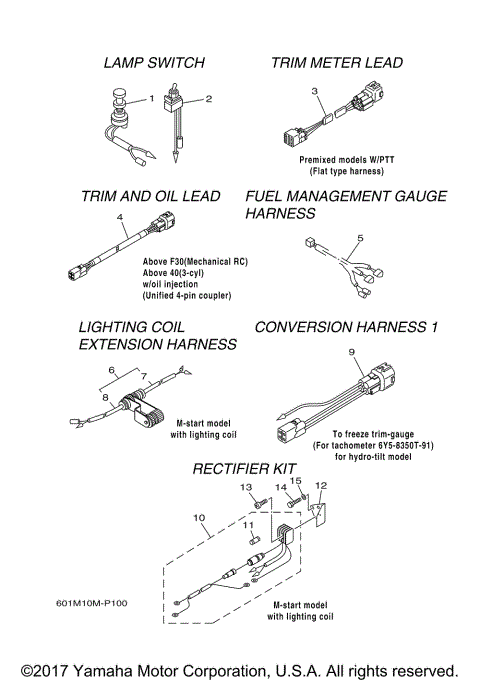 LAMP SWITCH

1

2

TRIM METER LEAD

3

Premixed models W/PTT
(Flat type harness)

TRIM AND OIL LEAD

4

Above F30(Mechanical RC)
Above 40(3-cyl)
w/oil injection
(Unified 4-pin coupler)

FUEL MANAGEMENT GAUGE HARNESS

5

LIGHTING COIL EXTENSION HARNESS

6

7

8

M-start model
with lighting coil

CONVERSION HARNESS 1

9

To freeze trim-gauge
(For tachometer 6Y5-8350T-91)
for hydro-tilt model

RECTIFIER KIT

13

14

15

12

10

11

601M10M-P100

M-start model
with lighting coil

©2017 Yamaha Motor Corporation, U.S.A. All rights reserved.