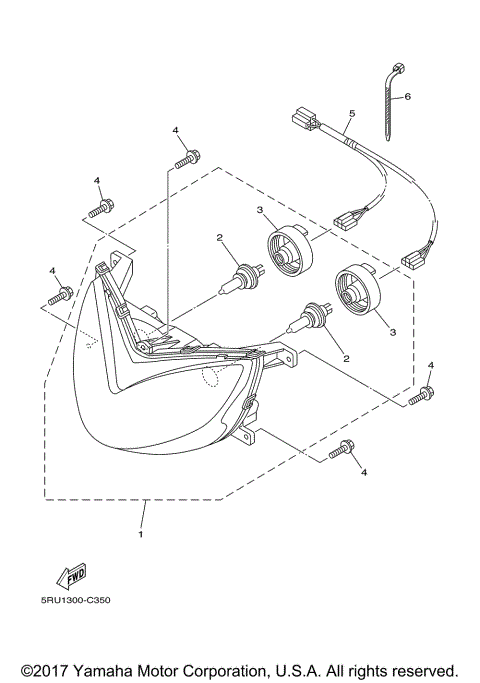 6
5
4
4
3
2
4
3
2
4
4
1
FWD
5RU1300-C350
©2017 Yamaha Motor Corporation, U.S.A. All rights reserved.