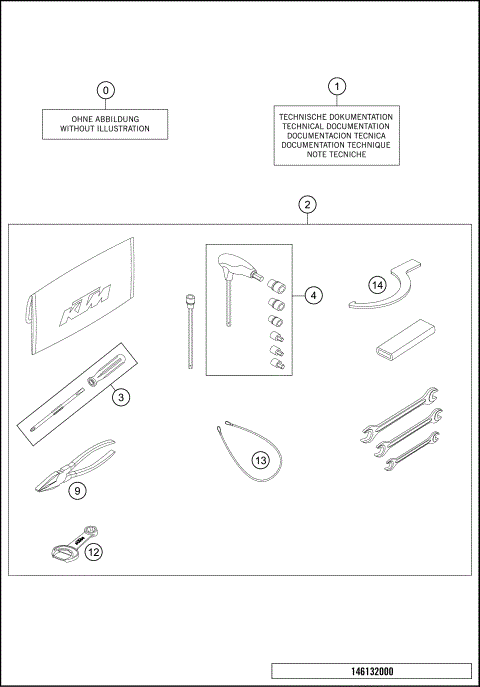 0

OHNE ABBILDUNG
WITHOUT ILLUSTRATION

1

TECHNISCHE DOKUMENTATION
TECHNICAL DOCUMENTATION
DOCUMENTACION TECNICA
DOCUMENTATION TECHNIQUE
NOTE TECNICHE

2

KTM

4

14

3

13

9

12

146132000