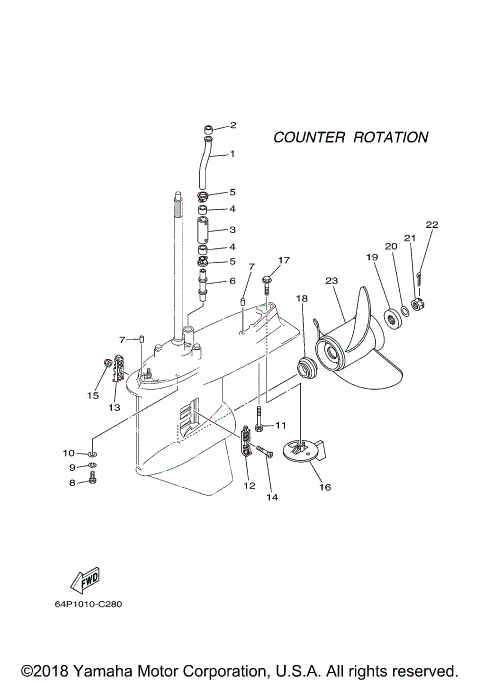 COUNTER ROTATION

2
1
5
4
3
4
5
6
7
17
22
21
20
19
23
18
7
15
13
11
10
9
8
12
14
16

FWD

64P1010-C280

©2018 Yamaha Motor Corporation, U.S.A. All rights reserved.