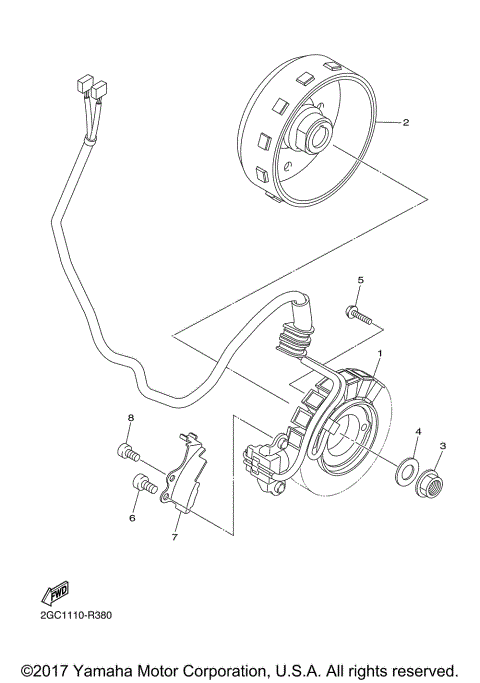 2

5

1

8

4

3

6

7

FWD

2GC1110-R380

©2017 Yamaha Motor Corporation, U.S.A. All rights reserved.