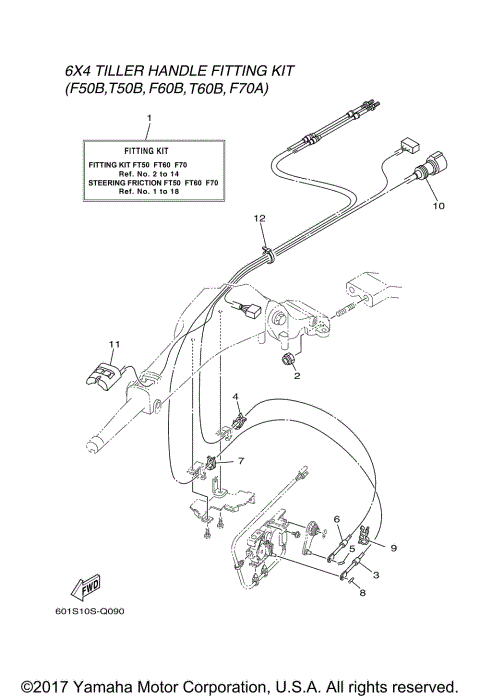 6X4 TILLER HANDLE FITTING KIT
(F50B,T50B, F60B,T60B, F70A)

1

FITTING KIT
FITTING KIT FT50 FT60 F70
Ref. No. 2 to 14
STEERING FRICTION FT50 FT60 F70
Ref. No. 1 to 18

10

12

11

2

4

7

6

5

9

3

8

FWD

601S10S-Q090

©2017 Yamaha Motor Corporation, U.S.A. All rights reserved.