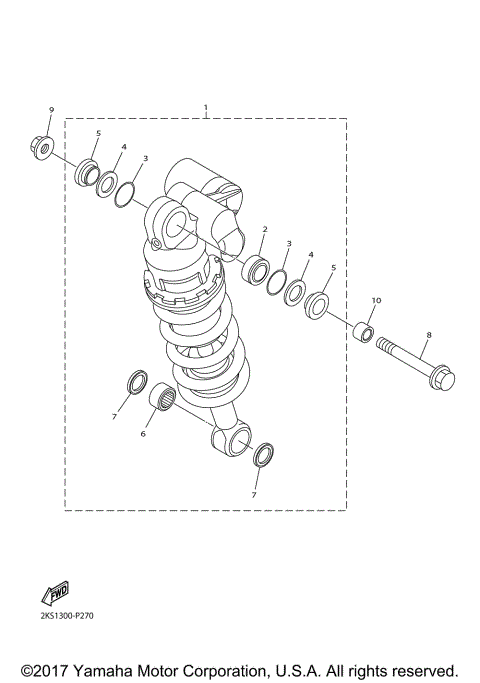 9
1
5
4
3
2
3
4
5
10
8
7
6
7
FWD
2KS1300-P270
©2017 Yamaha Motor Corporation, U.S.A. All rights reserved.