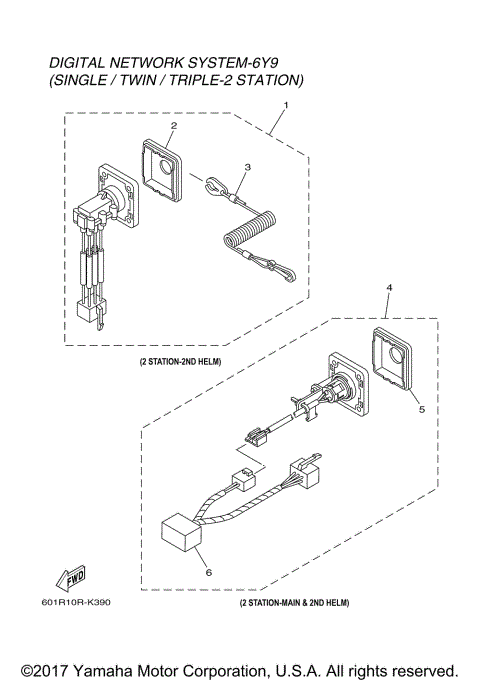 DIGITAL NETWORK SYSTEM-6Y9
(SINGLE / TWIN / TRIPLE-2 STATION)

1

2

3

(2 STATION-2ND HELM)

4

5

6

FWD

601R10R-K390

(2 STATION-MAIN & 2ND HELM)

©2017 Yamaha Motor Corporation, U.S.A. All rights reserved.