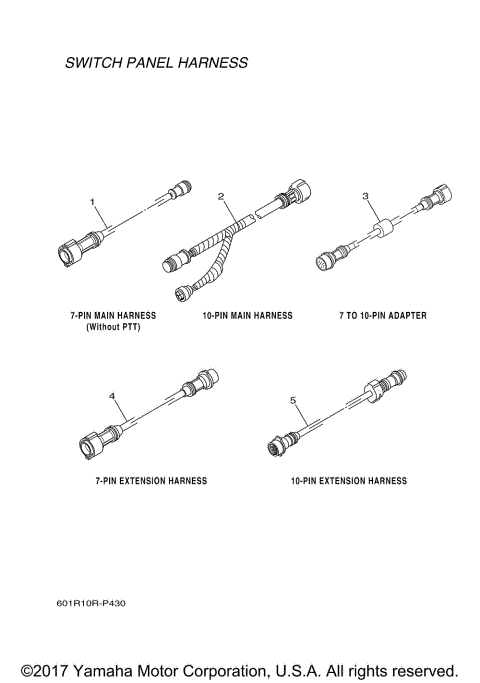 SWITCH PANEL HARNESS

1

2

3

7-PIN MAIN HARNESS (Without PTT)

10-PIN MAIN HARNESS

7 TO 10-PIN ADAPTER

4

5

7-PIN EXTENSION HARNESS

10-PIN EXTENSION HARNESS

601R10R-P430

©2017 Yamaha Motor Corporation, U.S.A. All rights reserved.