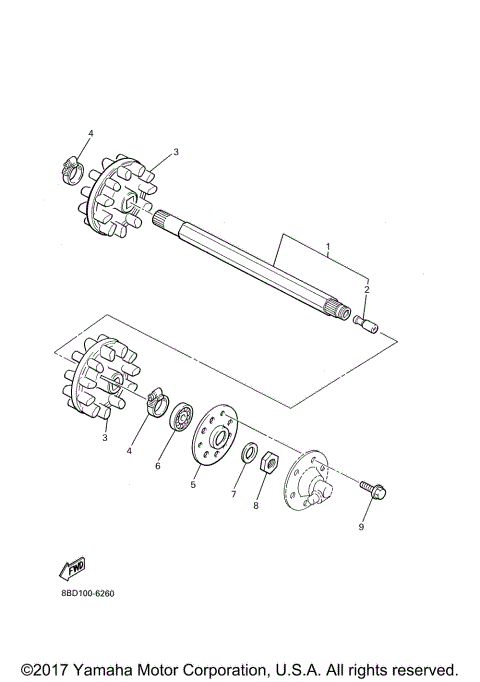 4
3
1
2
3
4
6
5
7
8
9
FWD
8BD100-6260
©2017 Yamaha Motor Corporation, U.S.A. All rights reserved.