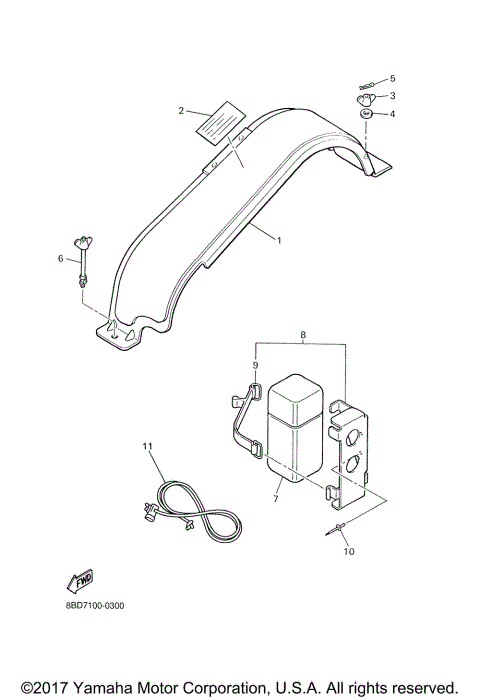 5
3
2
4
1
6
8
9
11
7
10
FWD
8BD7100-0300

©2017 Yamaha Motor Corporation, U.S.A. All rights reserved.