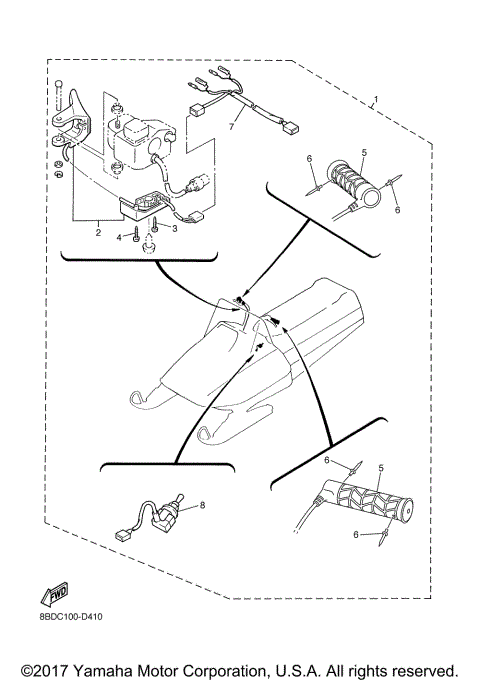 1
7
6
5
6
2
4
3
6
5
6
8
FWD
8BDC100-D410
©2017 Yamaha Motor Corporation, U.S.A. All rights reserved.