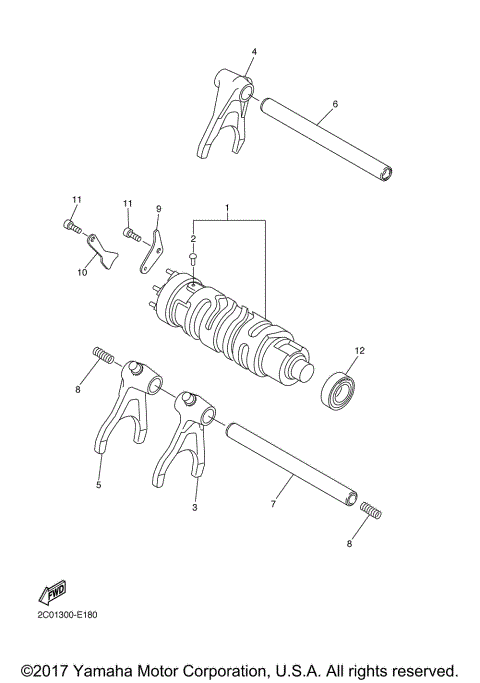 4
6
11
11
9
1
2
10
12
8
5
3
7
8
FWD
2C01300-E180
©2017 Yamaha Motor Corporation, U.S.A. All rights reserved.