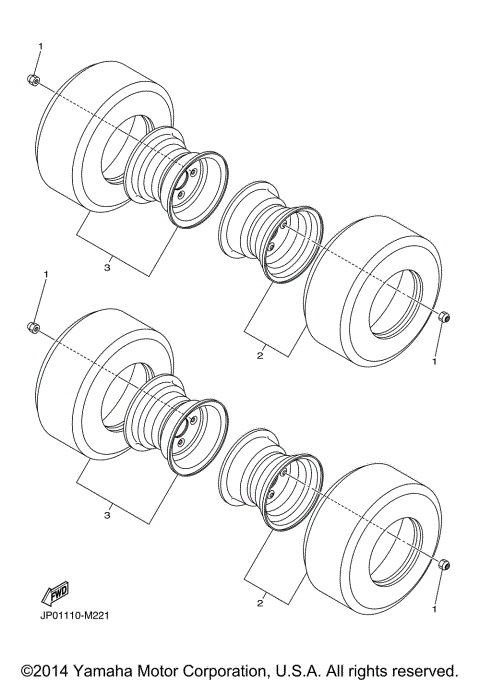 1

3

2

1

1

3

2

1

FWD

JP01110-M221

©2014 Yamaha Motor Corporation, U.S.A. All rights reserved.