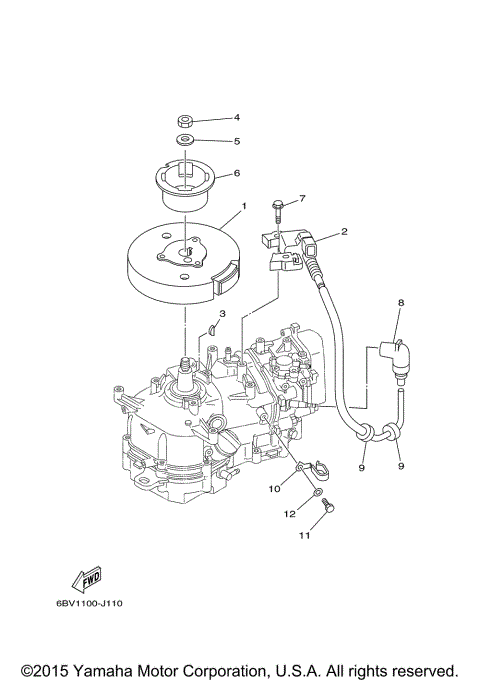 4
5
6
7
1
2
3
8
9
9
10
12
11
FWD
6BV1100-J110
©2015 Yamaha Motor Corporation, U.S.A. All rights reserved.