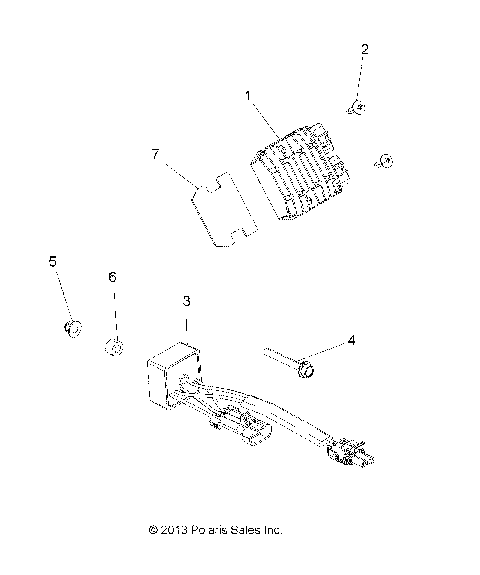 2
1
7
5
6
3
4
© 2013 Polaris Sales Inc.