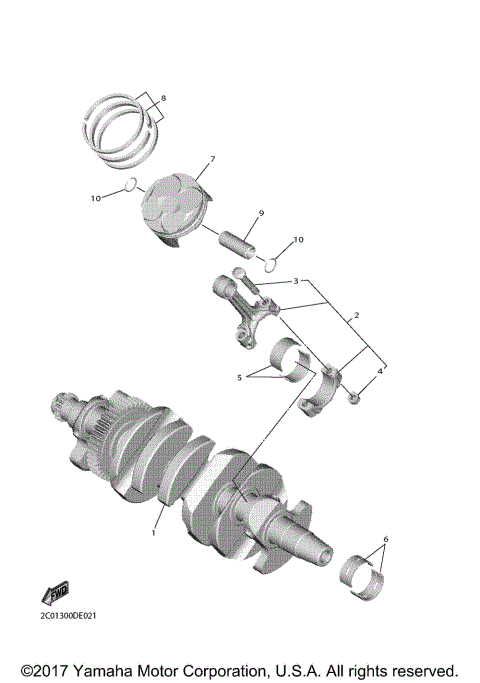 8

7

10

9

10

3

2

5

4

1

6

FWD

2C01300DE021

©2017 Yamaha Motor Corporation, U.S.A. All rights reserved.