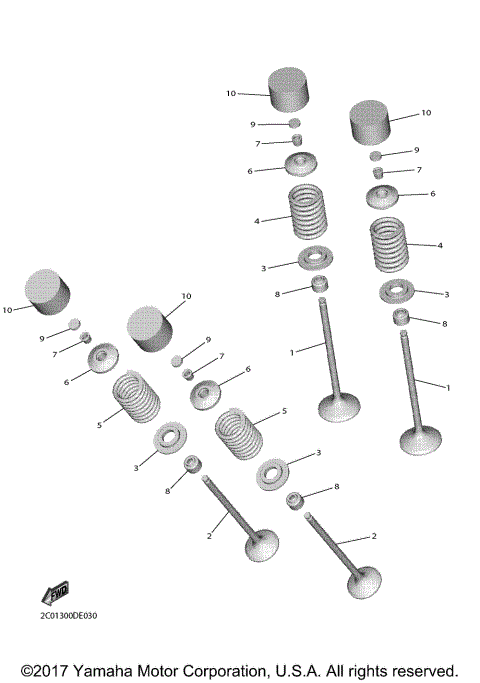 10
9
7
6
4
3
8
1
10
9
7
6
4
3
8
1
10
9
7
6
5
3
8
2
10
9
7
6
5
3
8
2

FWD
2C01300DE030

©2017 Yamaha Motor Corporation, U.S.A. All rights reserved.