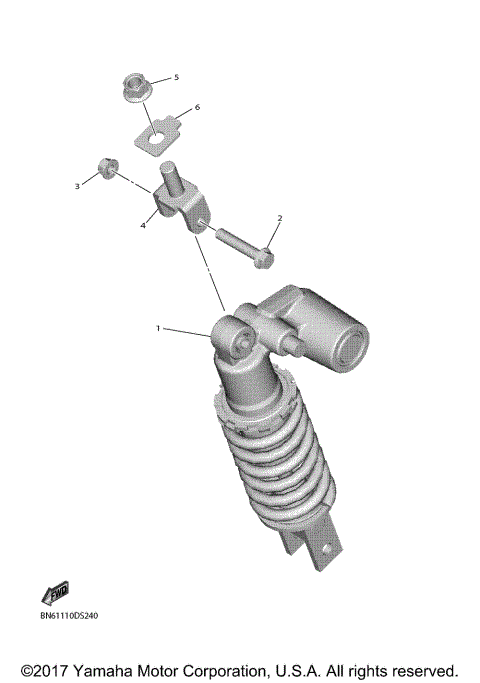 5
6
3
4
2
1
FWD
BN61110DS240
©2017 Yamaha Motor Corporation, U.S.A. All rights reserved.