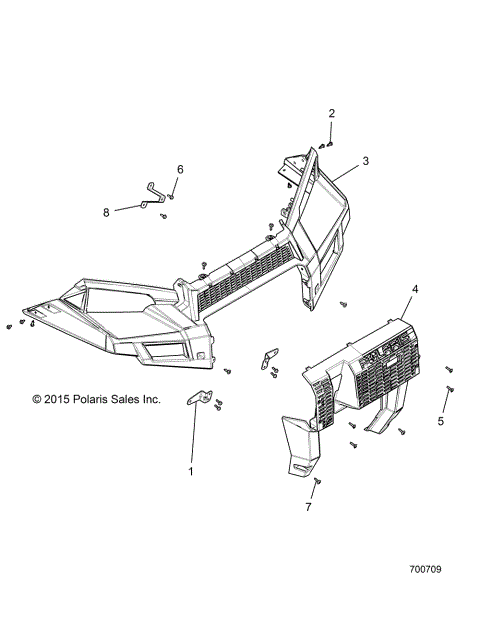 2
3
6
8
4
© 2015 Polaris Sales Inc.
5
1
7
700709