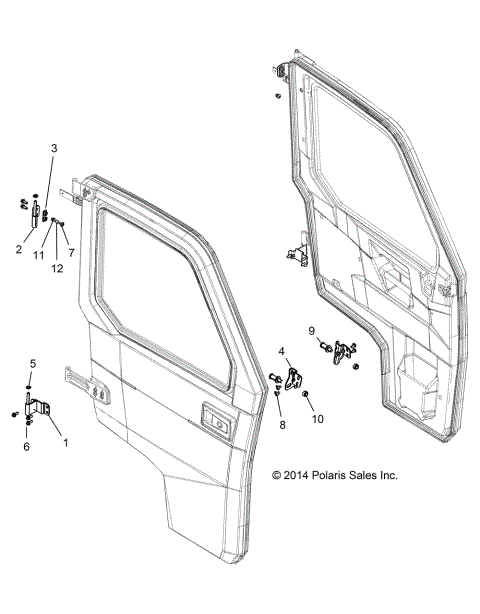 3
2
11
12
7
5
6
1
9
4
8
10
© 2014 Polaris Sales Inc.