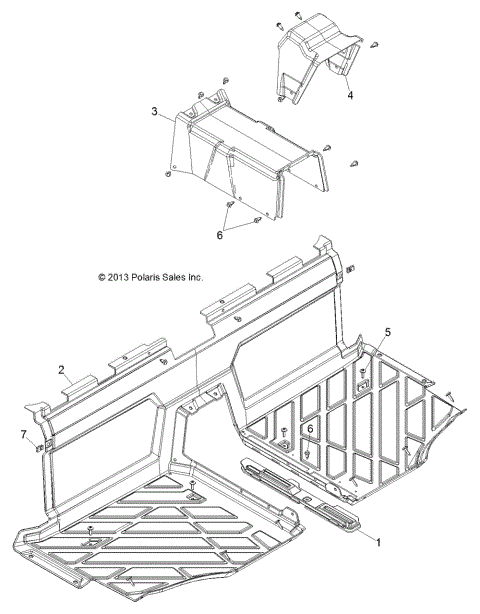 4

3

6

© 2013 Polaris Sales Inc.

5

2

7

6

1