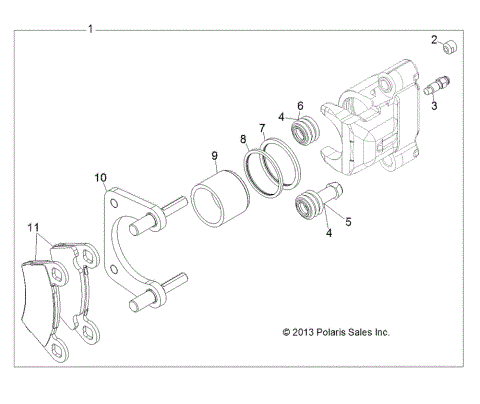 1
2
3
6
4
7
8
9
10
5
4
11
© 2013 Polaris Sales Inc.