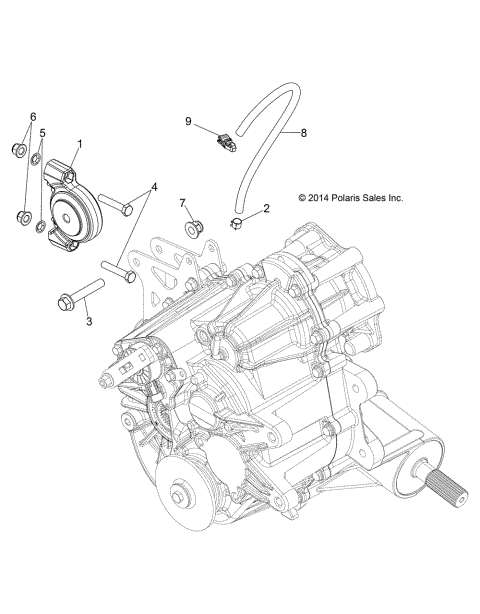 6
5
1
9
8
4
7
2
© 2014 Polaris Sales Inc.
3