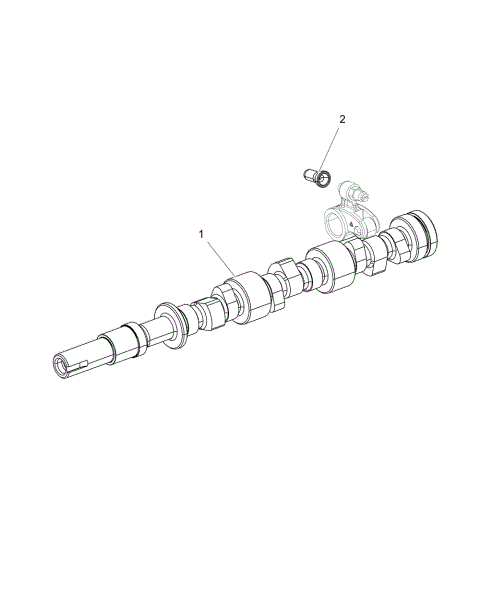 2

1