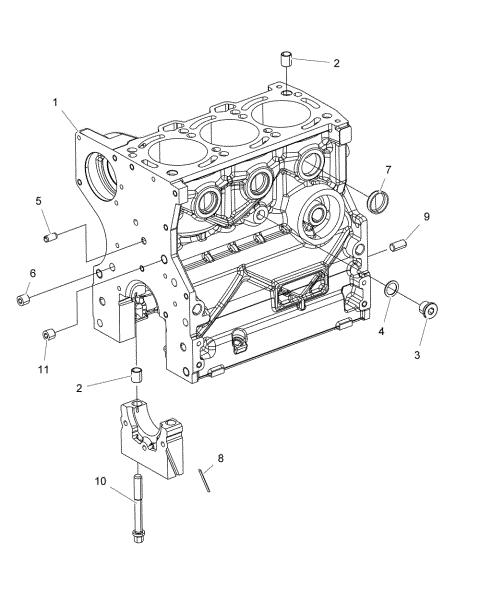 2
1
7
5
9
6
4
3
11
2
8
10