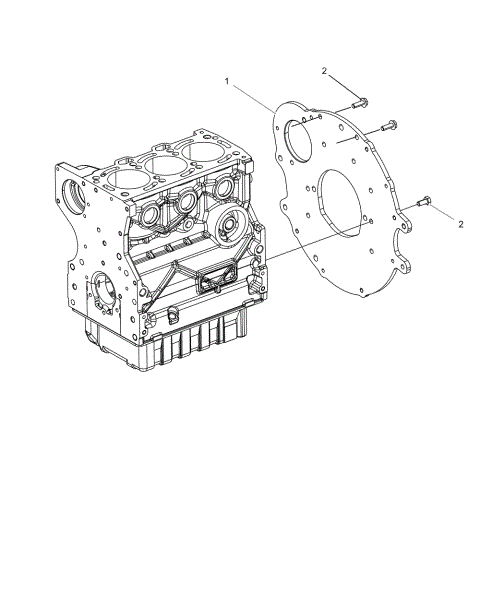 1
2
2