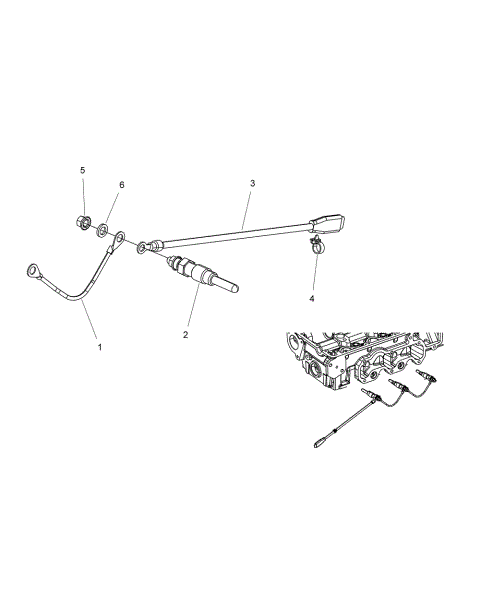 5
6
3
4
2
1