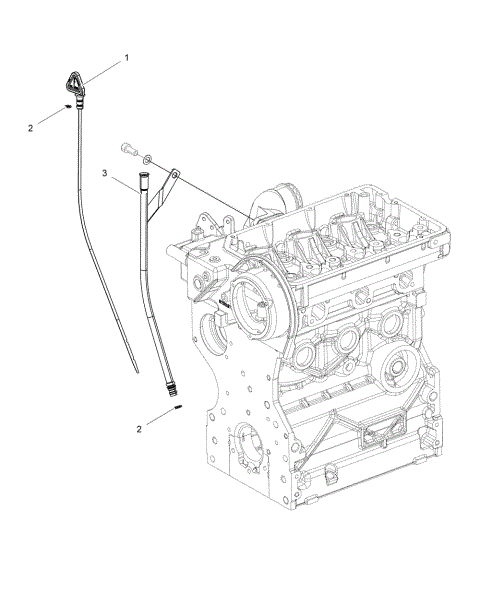 1

2

3

2