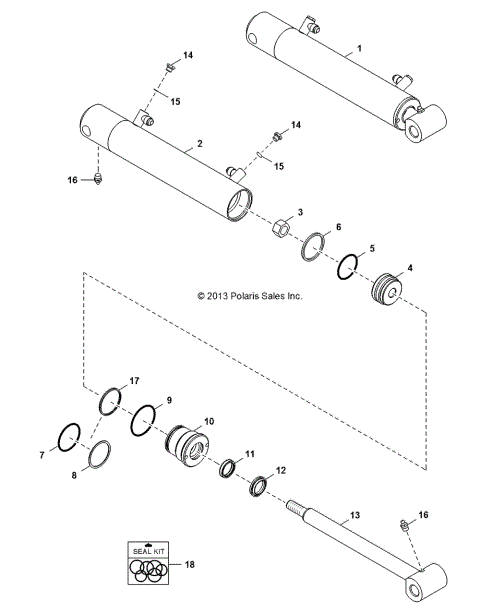 1
14
15
2
14
15
16
3
6
5
4
© 2013 Polaris Sales Inc.
17
9
10
7
8
11
12
13
16
SEAL KIT
18