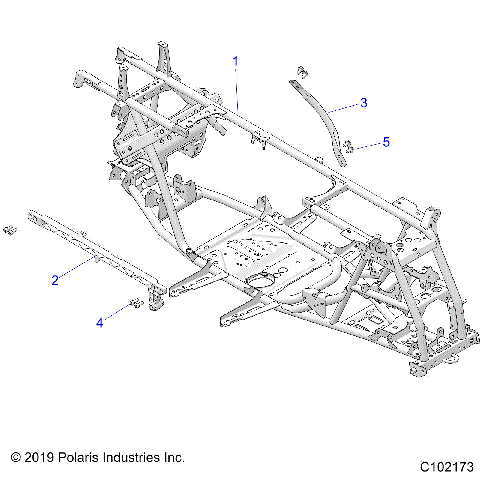 1
3
5
2
4
© 2019 Polaris Industries Inc.
C102173