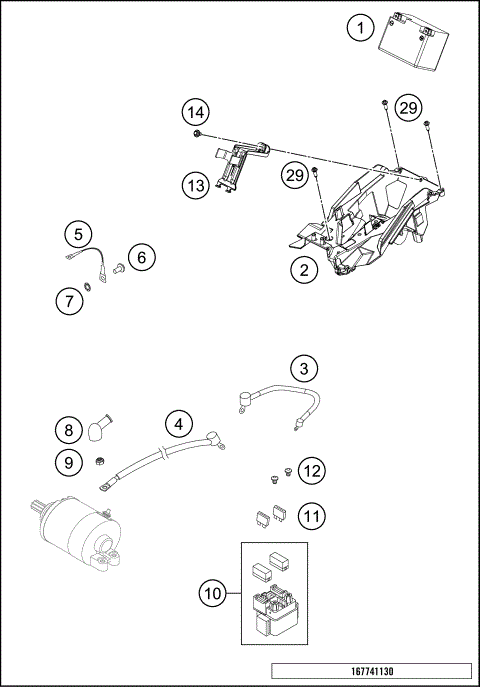 1
14
29
13
29
5
6
2
7
3
8
4
9
12
11
10
167741130