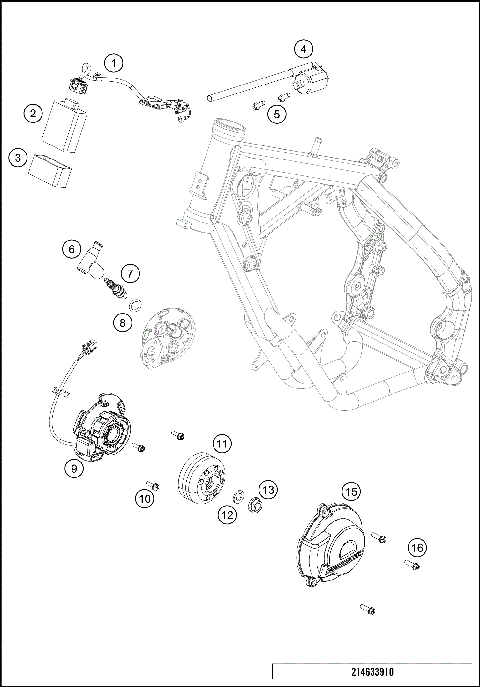 1
4
2
5
3
6
7
8
9
11
10
12
13
15
16
214633910