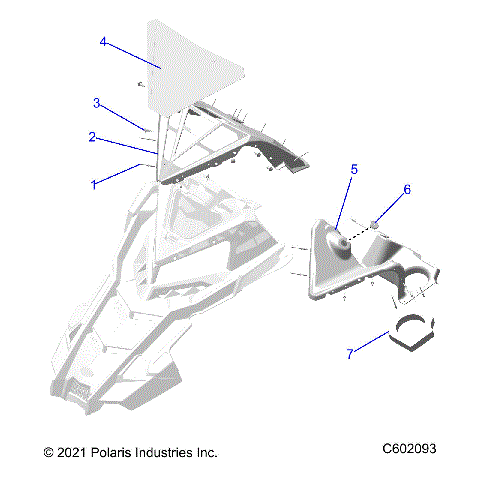 4

3

2

1

5

6

7

© 2021 Polaris Industries Inc.

C602093