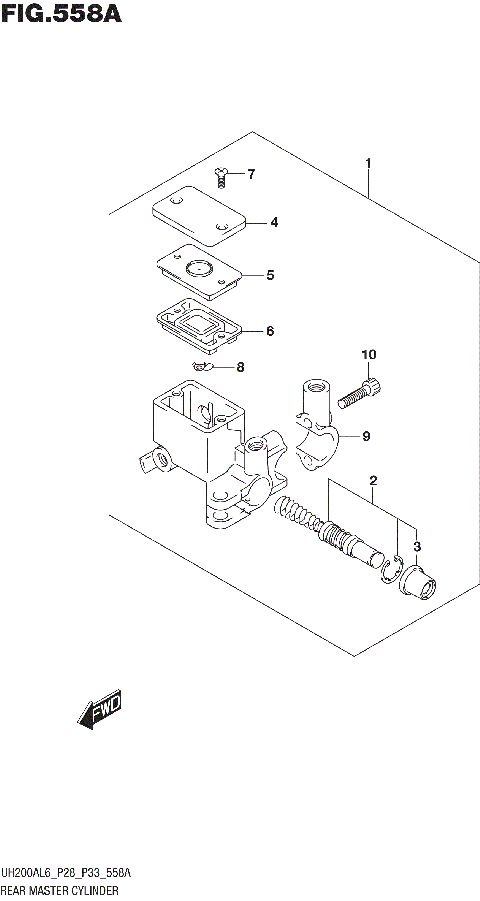 FIG.558A

1
7
4
5
6
8
10
9
2
3

FWD

UH200AL6_P28_P33_558A
REAR MASTER CYLINDER