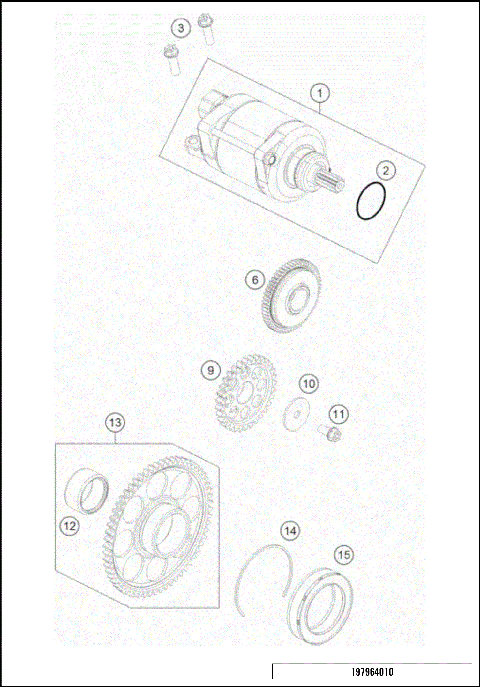 3
1
2
6
9
10
11
13
12
14
15
197964010