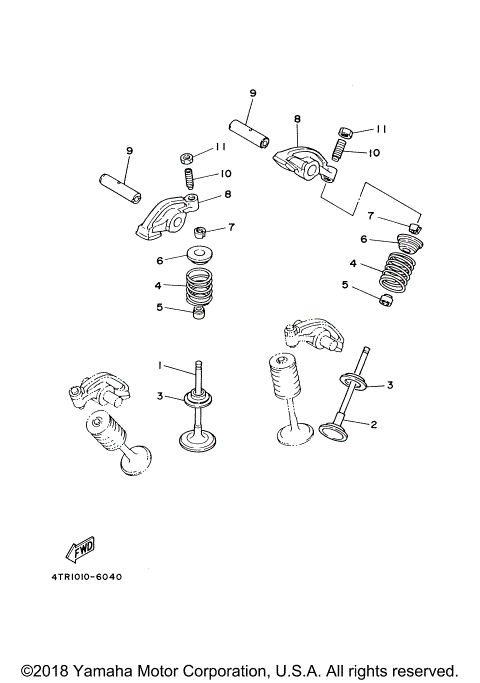 9
8
11
10
9
11
10
8
7
7
6
6
4
4
5
5
1
3
3
2
FWD
4TR1010-6040
©2018 Yamaha Motor Corporation, U.S.A. All rights reserved.