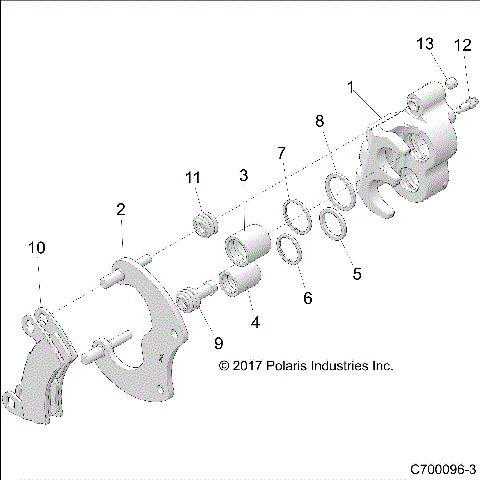 13
12
1
8
7
11
3
2
10
5
6
4
9
© 2017 Polaris Industries Inc.
C700096-3