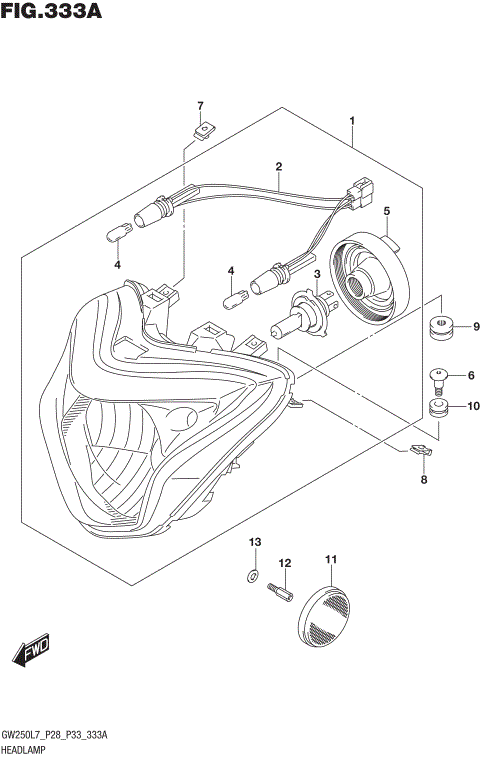 FIG.333A

7
1
2
5
4
4
3
9
6
10
8
13
12
11
FWD

GW250L7_P28_P33_333A
HEADLAMP