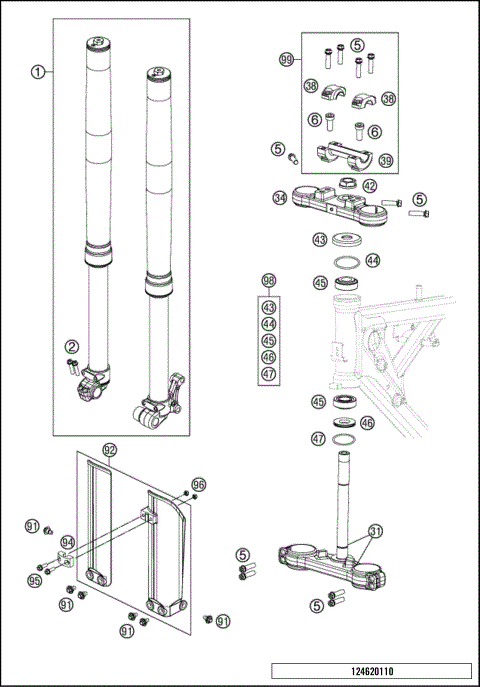 1
2
99
5
38
38
6
6
5
39
42
34
5
43
44
98
43
44
45
46
47
45
45
46
47
92
96
91
94
95
91
91
91
5
31
5
124620110