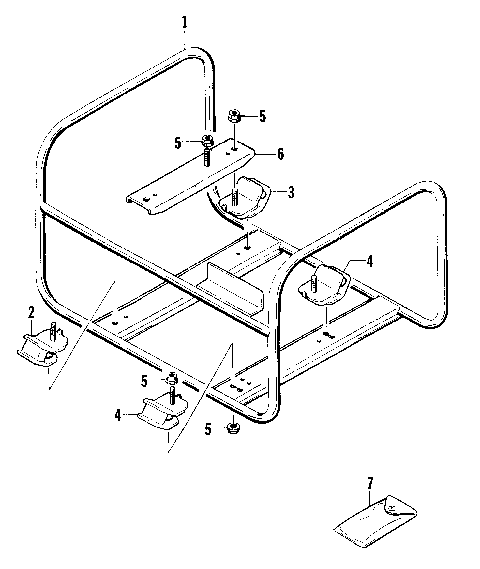 1
5
5
6
3
4
2
5
4
5
7