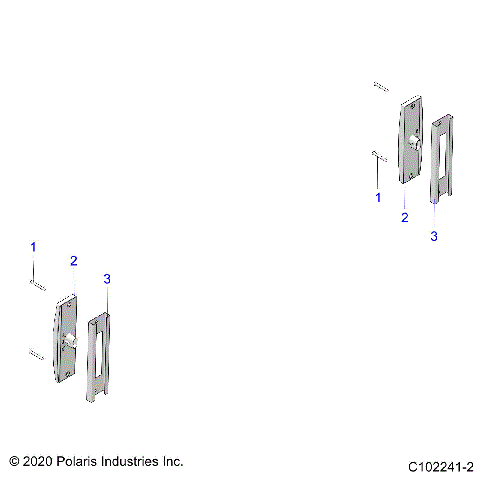 1
2
3
1
2
3
© 2020 Polaris Industries Inc.
C102241-2