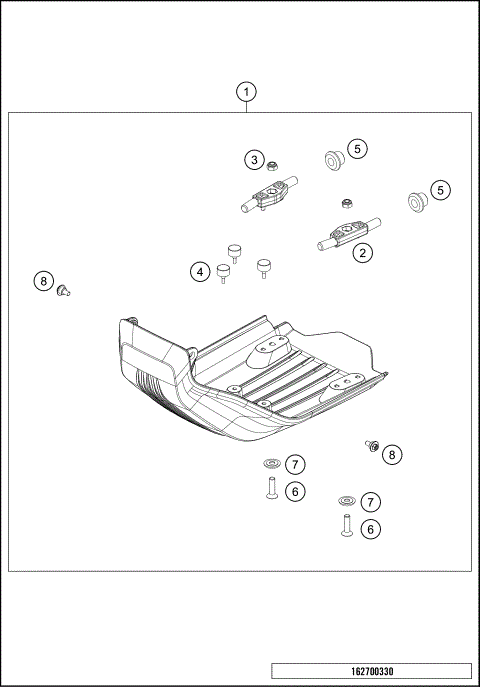 1
3
5
5
2
4
8
8
7
6
7
6
162700330