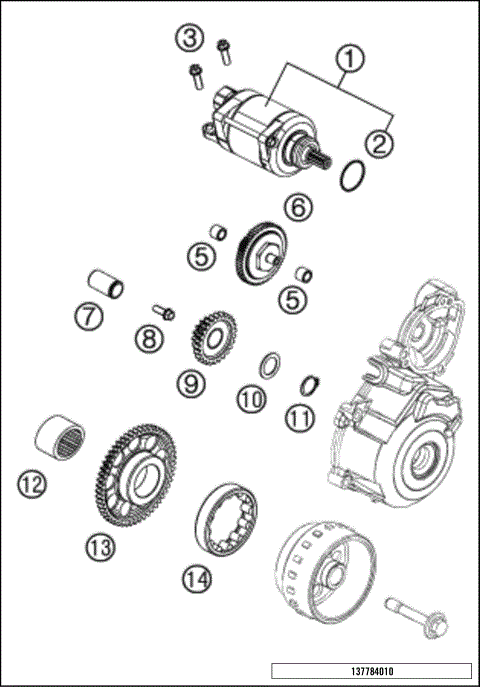 3
1
2
6
5
5
7
8
9
10
11
12
13
14
137784010