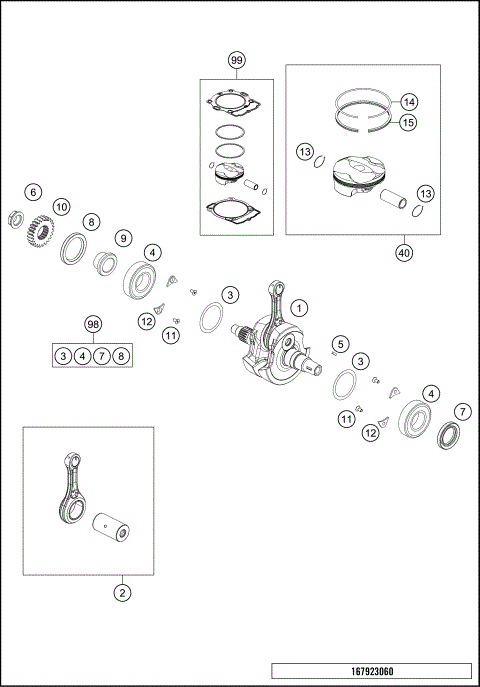 99
14
15
13
13
40
6
10
8
9
4
3
1
12
11
98
3 4 7 8
5
3
4
7
11
12
2
167923060