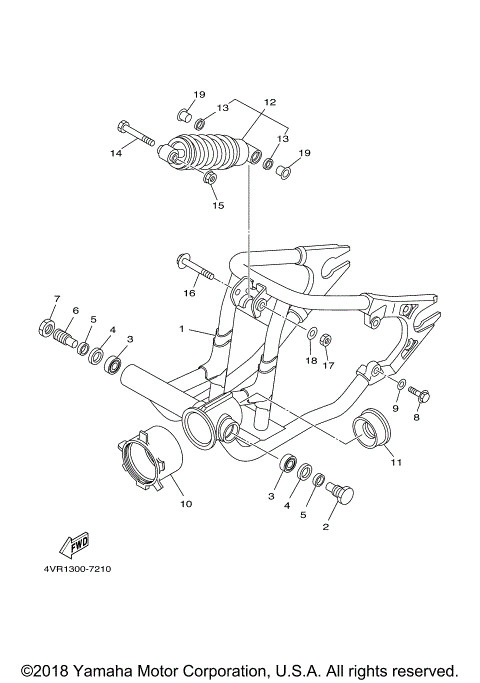 19
13
12
13
19
14
15
16
7
6
5
4
3
1
18
17
9
8
11
10
3
4
5
2
FWD
4VR1300-7210

©2018 Yamaha Motor Corporation, U.S.A. All rights reserved.