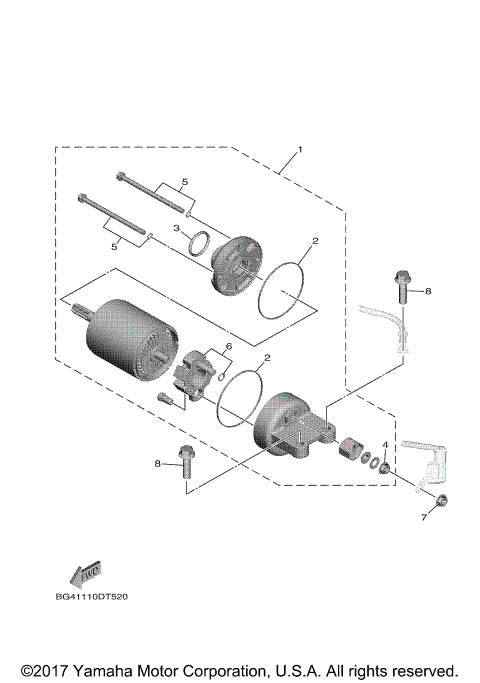 1
5
3
5
2
8
6
2
4
8
7
FWD
BG41110DT520
©2017 Yamaha Motor Corporation, U.S.A. All rights reserved.