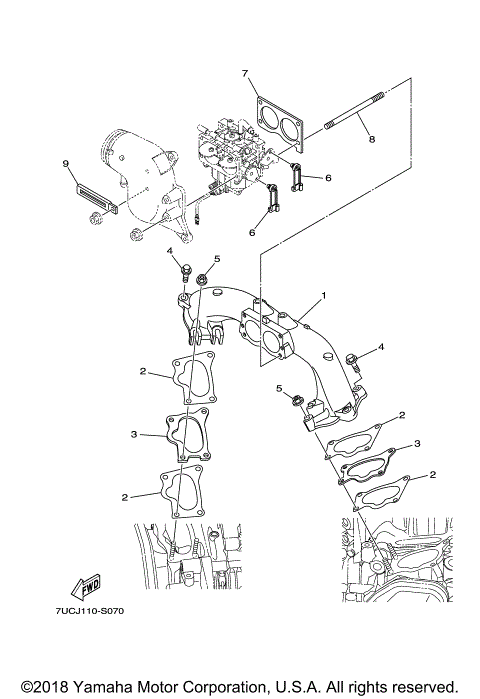 7
8
9
6
6
4
5
1
4
2
5
2
3
3
2
2
FWD
7UCJ110-S070

©2018 Yamaha Motor Corporation, U.S.A. All rights reserved.