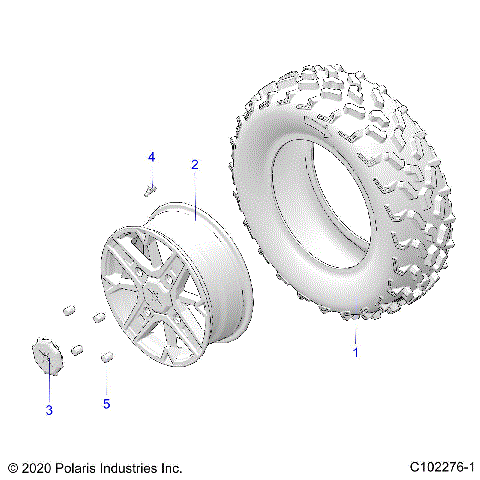 4
2
1
3
5
© 2020 Polaris Industries Inc.
C102276-1