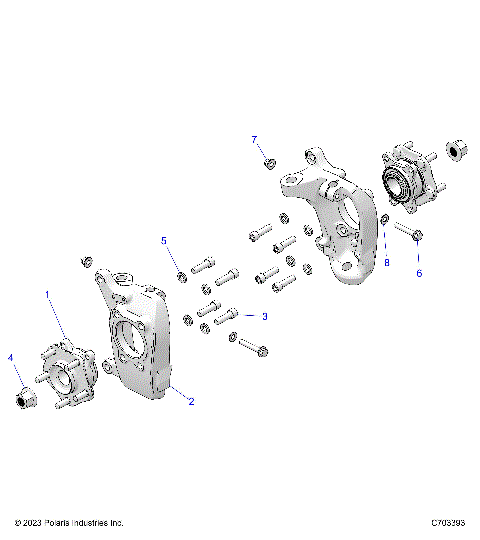 7

5

8

6

1

3

4

2

© 2023 Polaris Industries Inc.

C703393